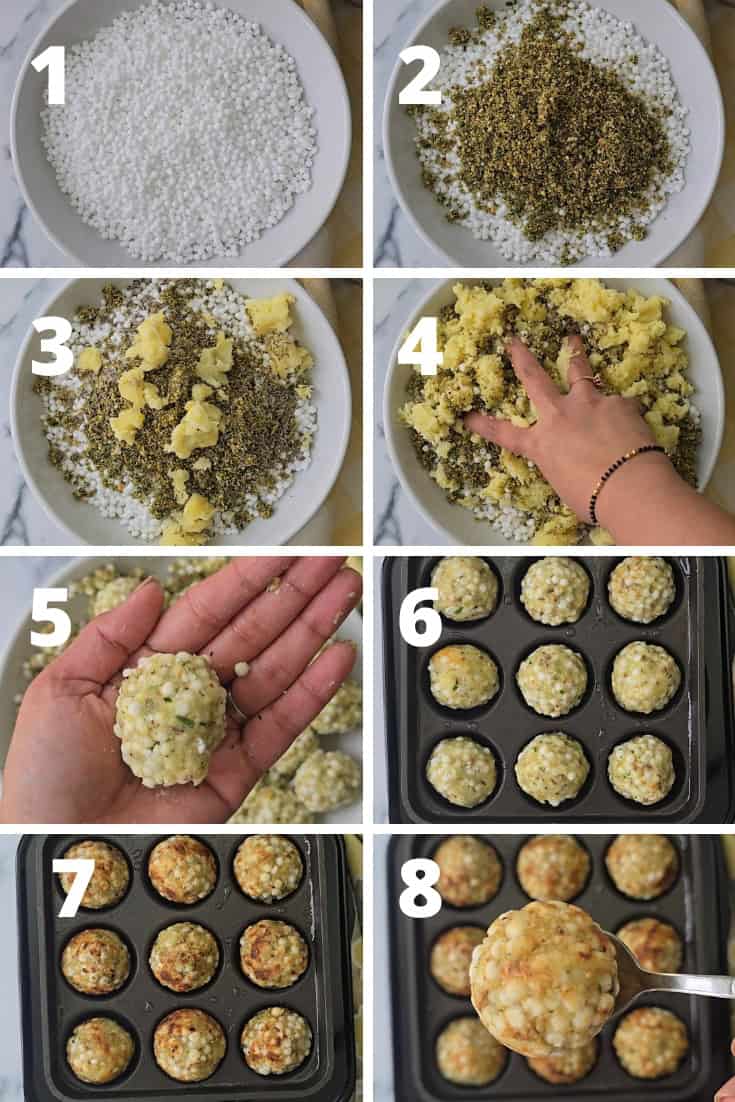 1

2

3

4

5

6

7

8