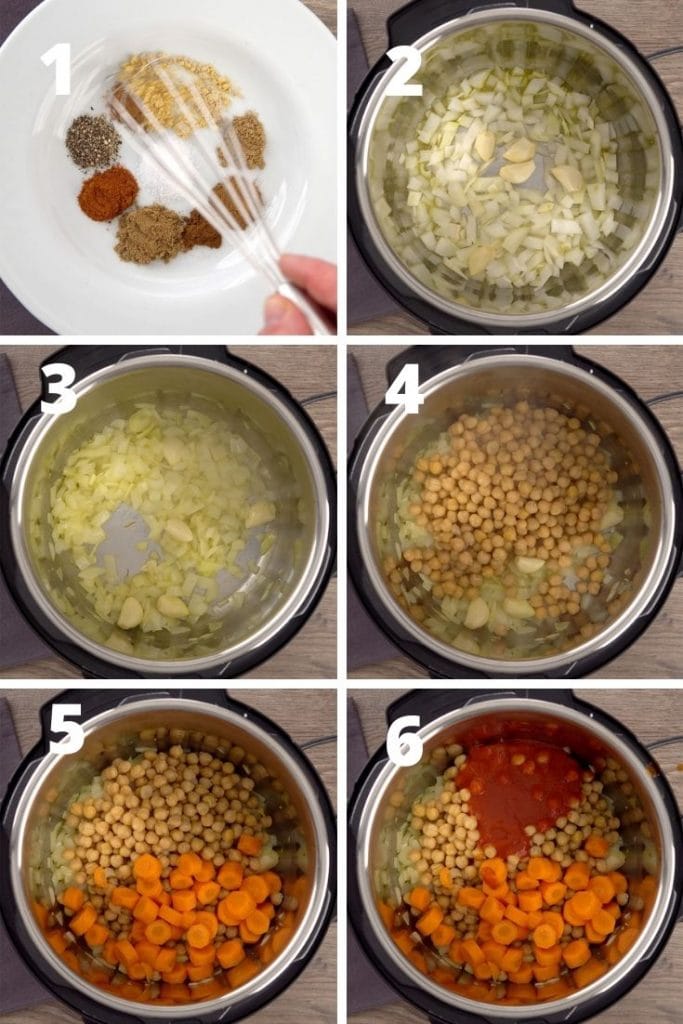 1

2

3

4

5

6