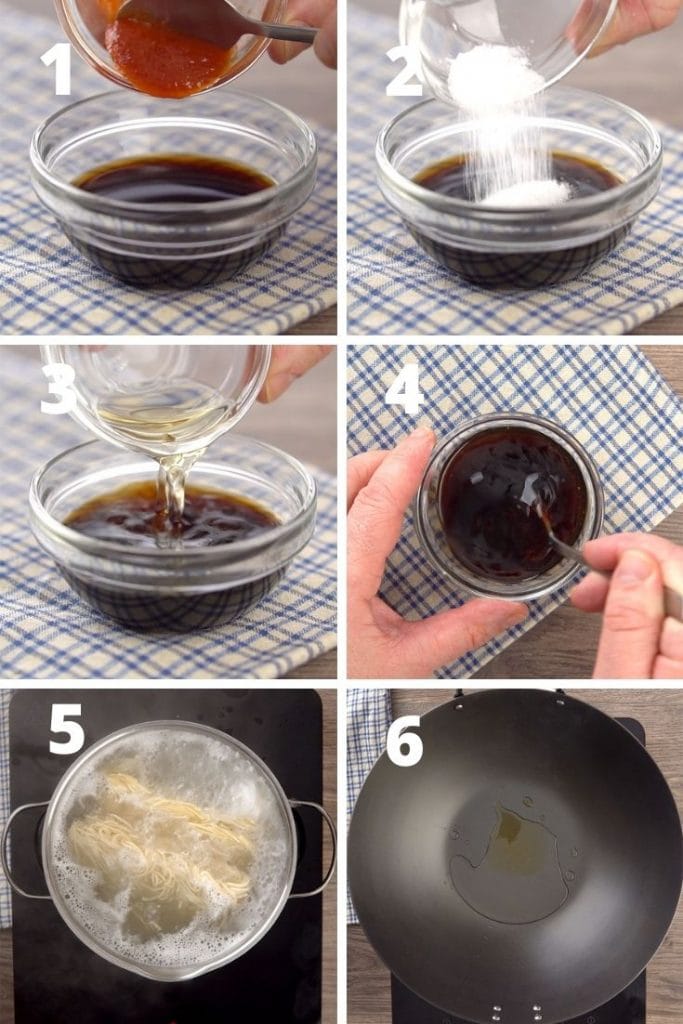 1

2

3

4

5

6