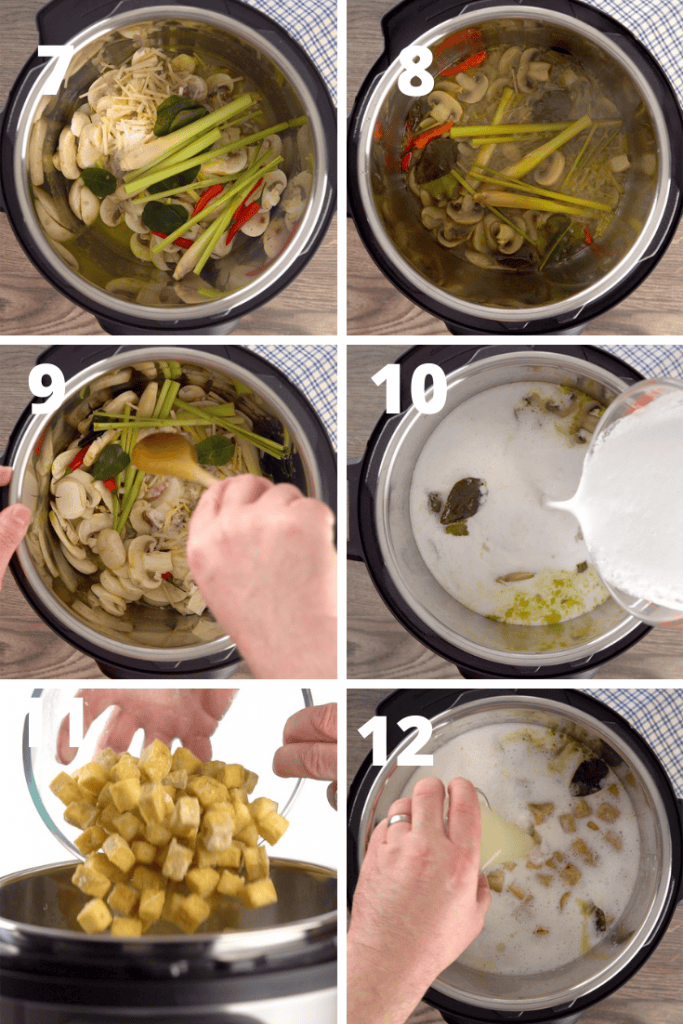 7

8

9

10

11

12