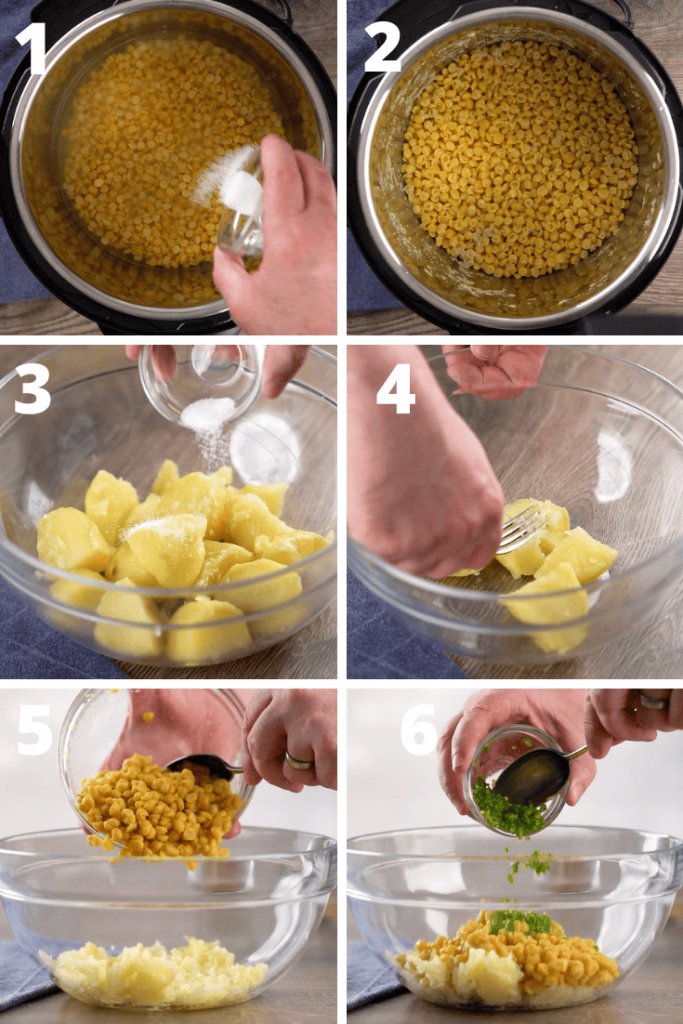 1
2
3
4
5
6