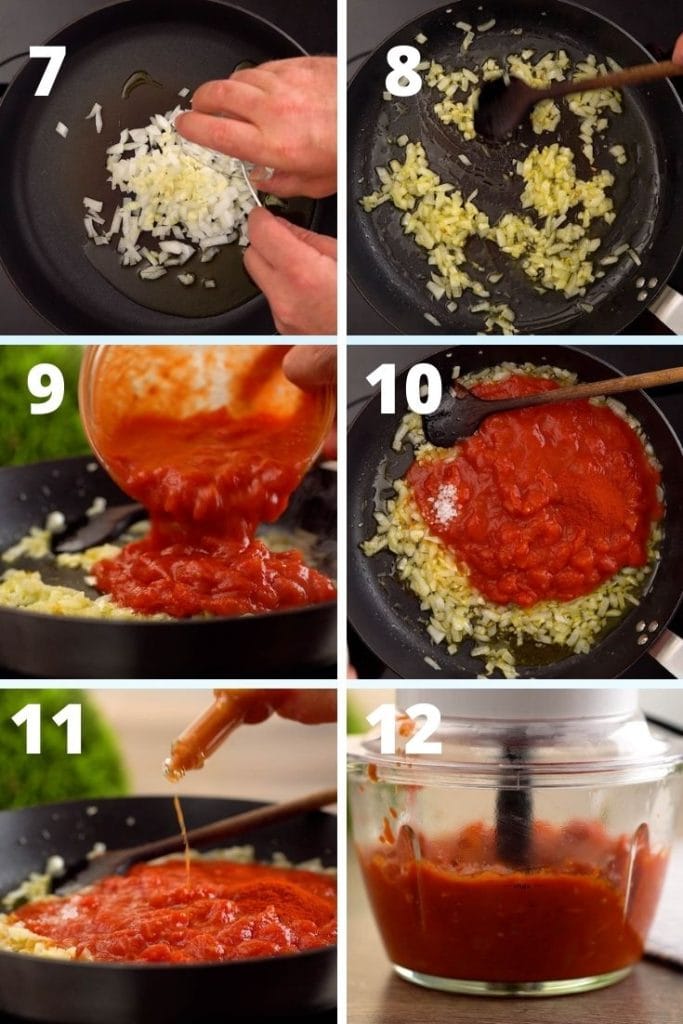 7
8
9
10
11
12