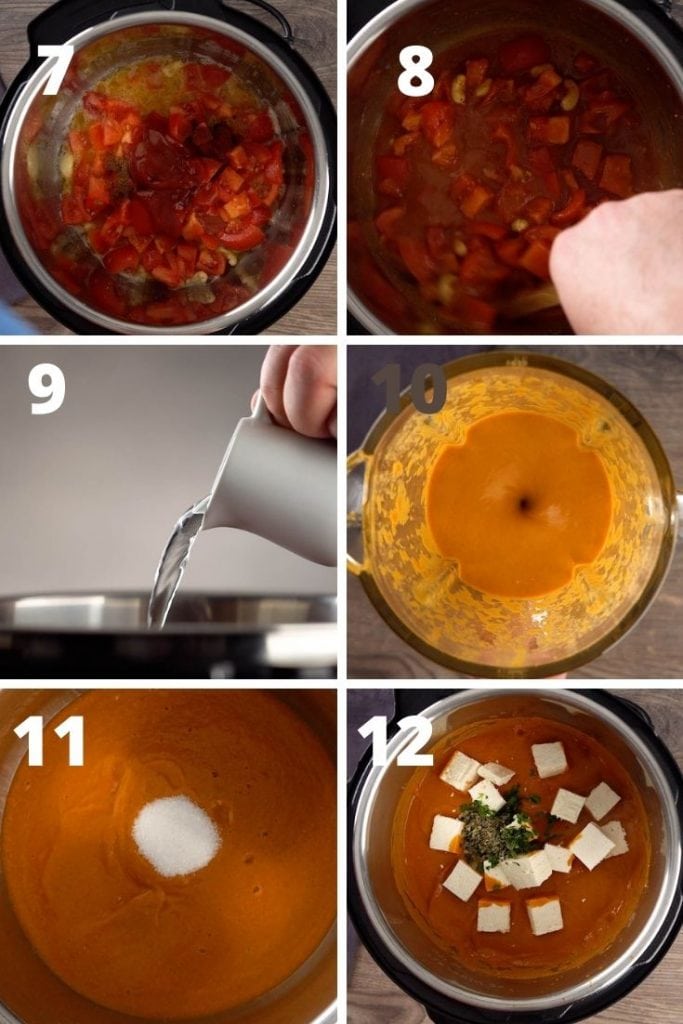 7

8

9

10

11

12