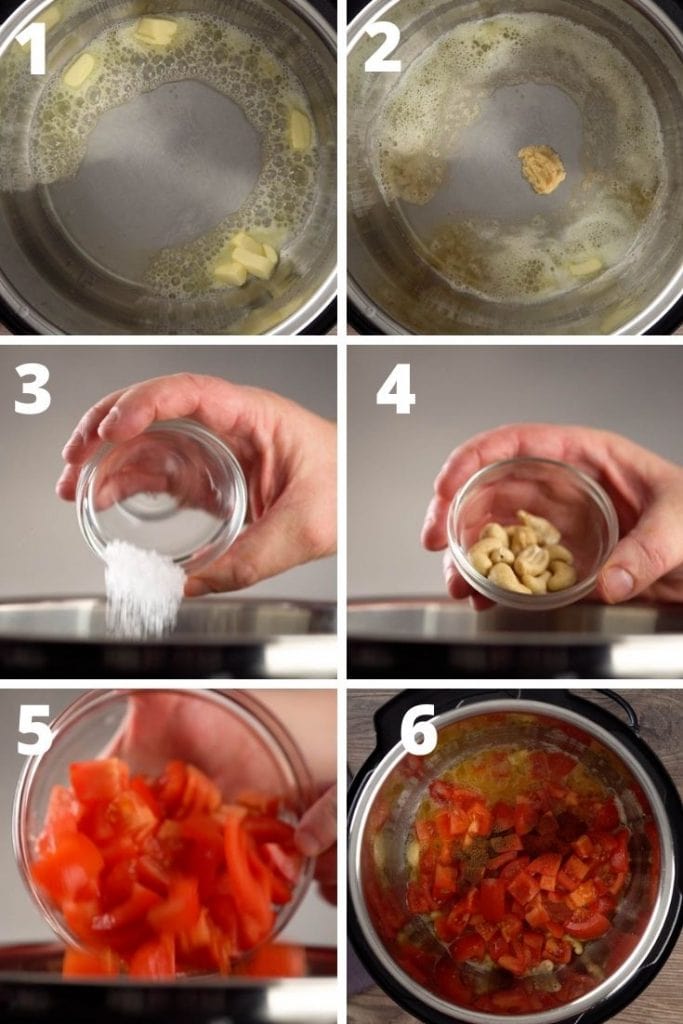 1
2
3
4
5
6