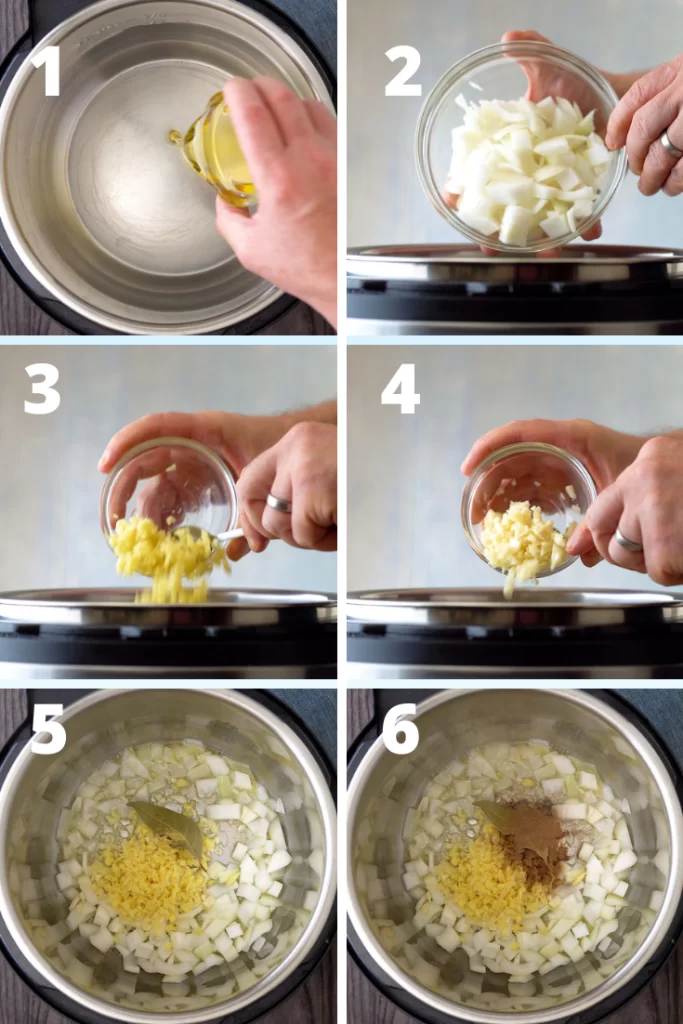 1
2
3
4
5
6