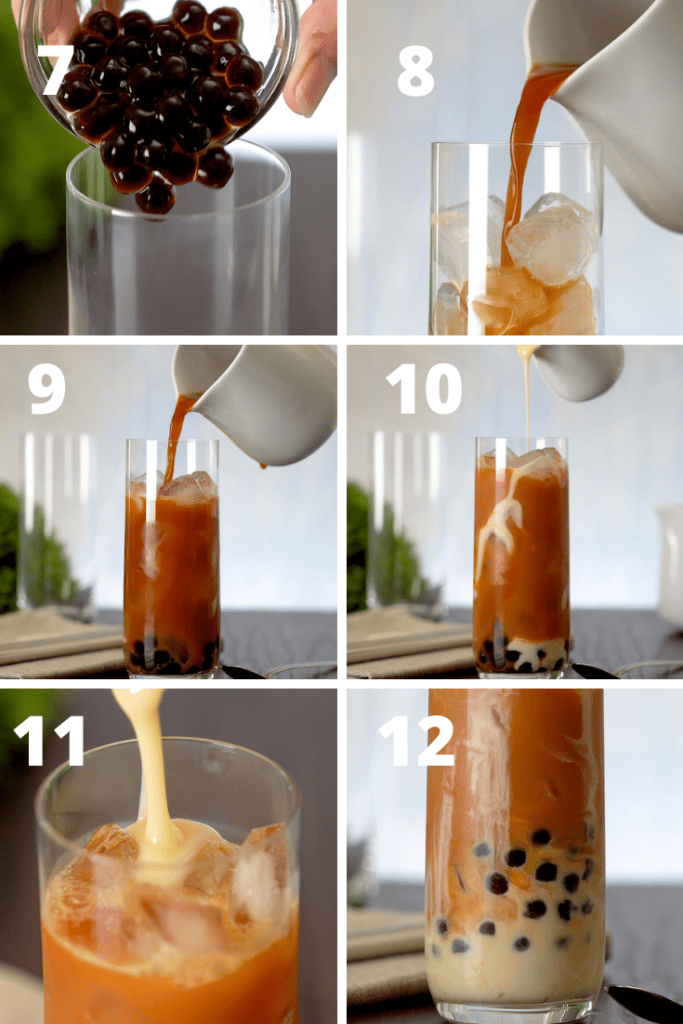 7
8
9
10
11
12