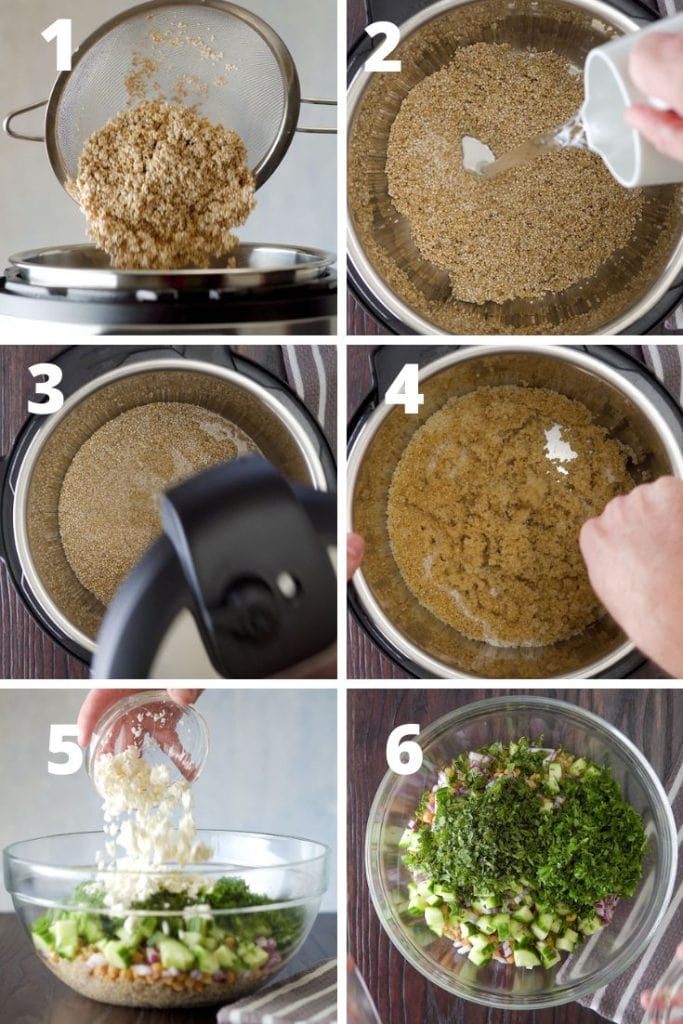 1
2
3
4
5
6