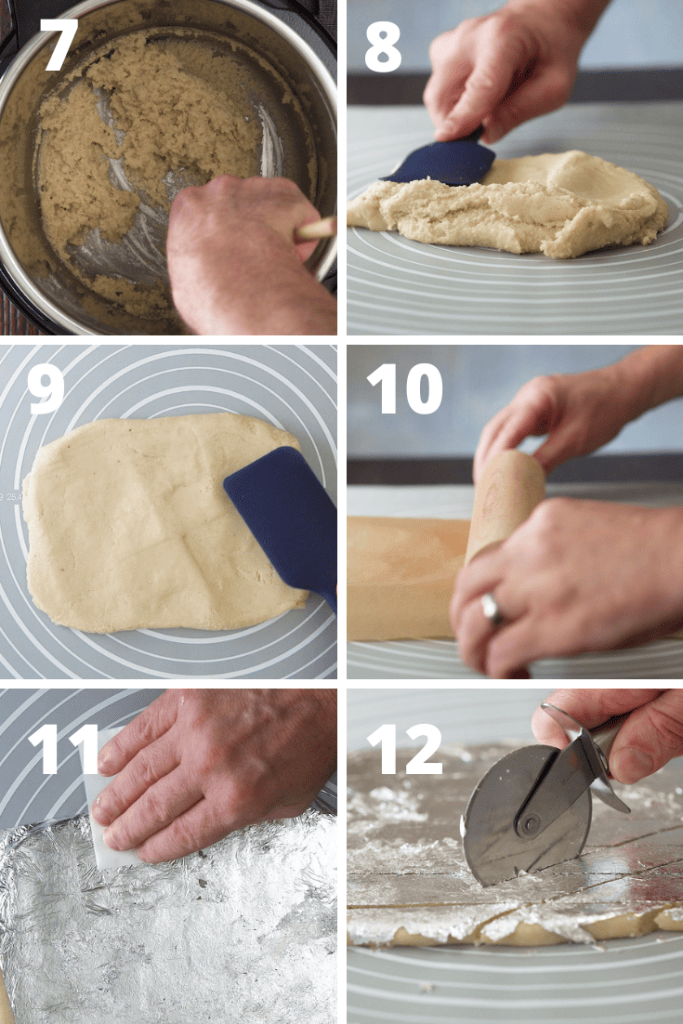 7

8

9

10

11

12