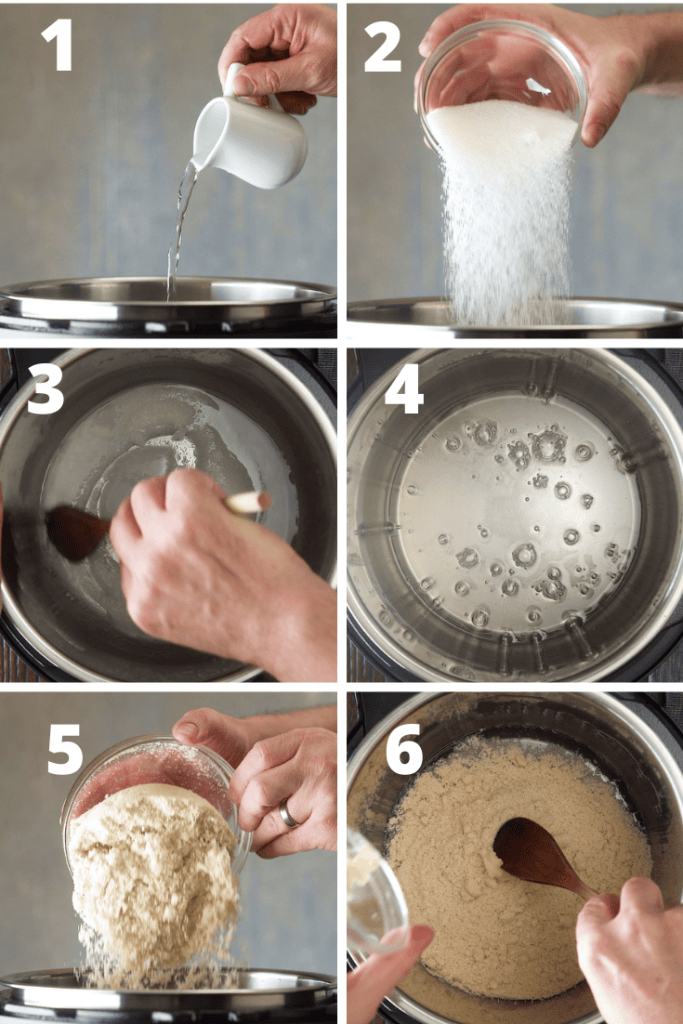 1

2

3

4

5

6