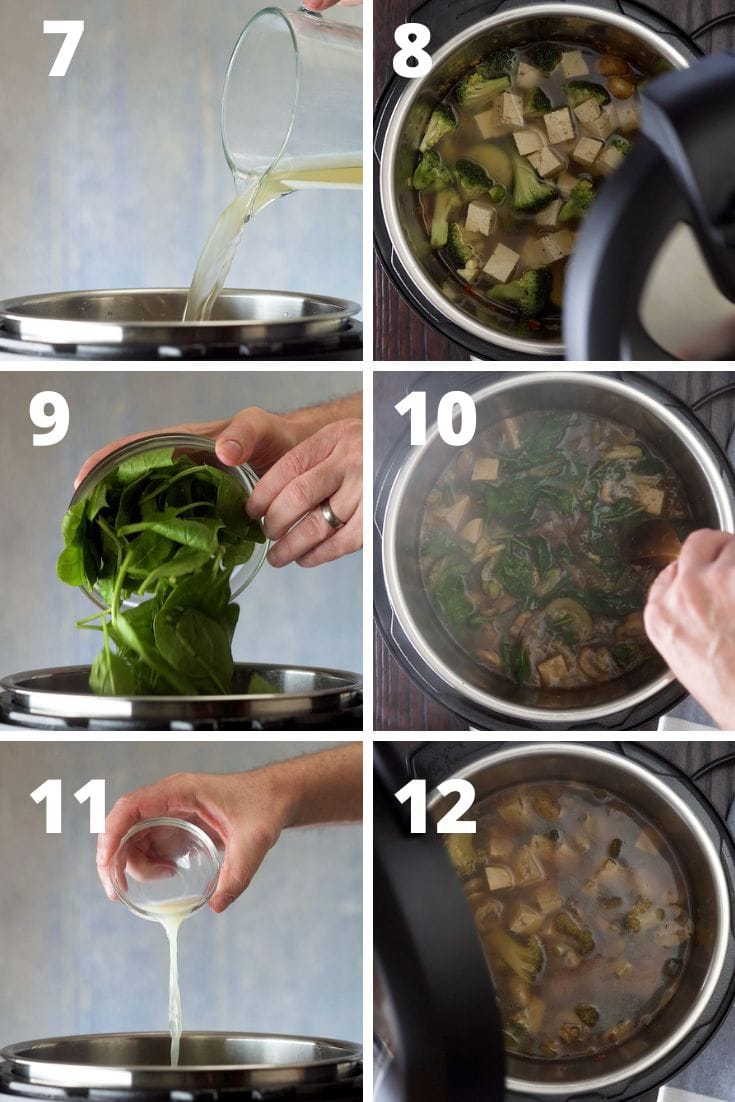 7

8

9

10

11

12