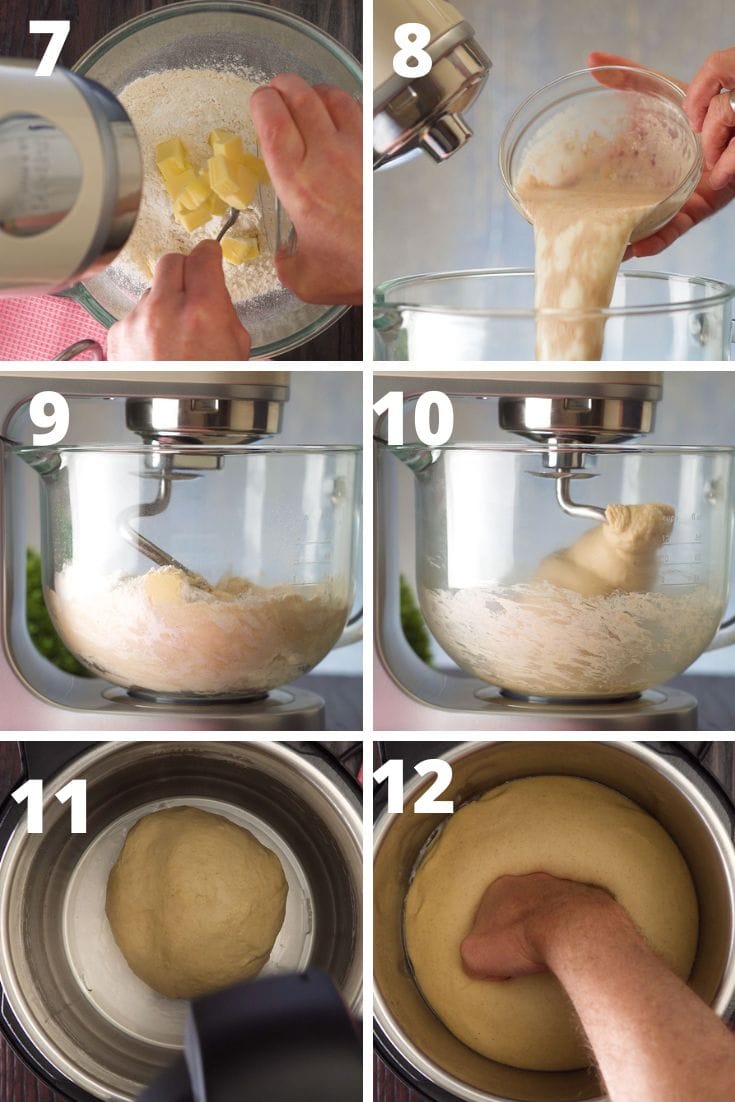 7
8
9
10
11
12