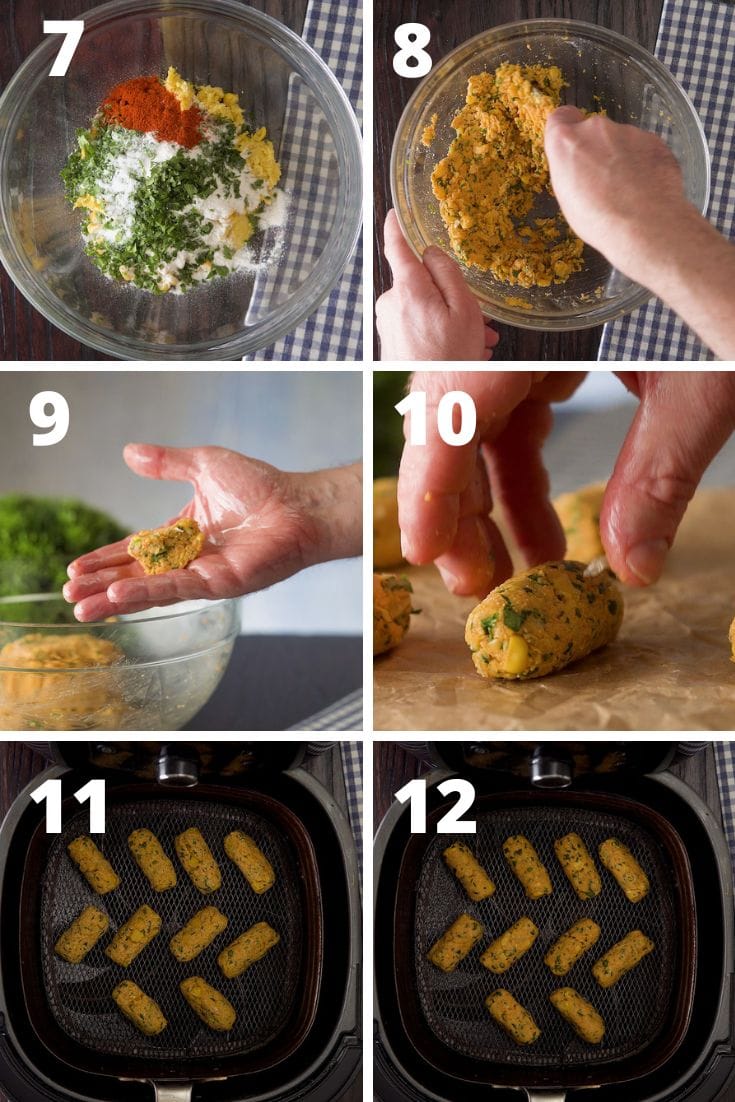 7

8

9

10

11

12