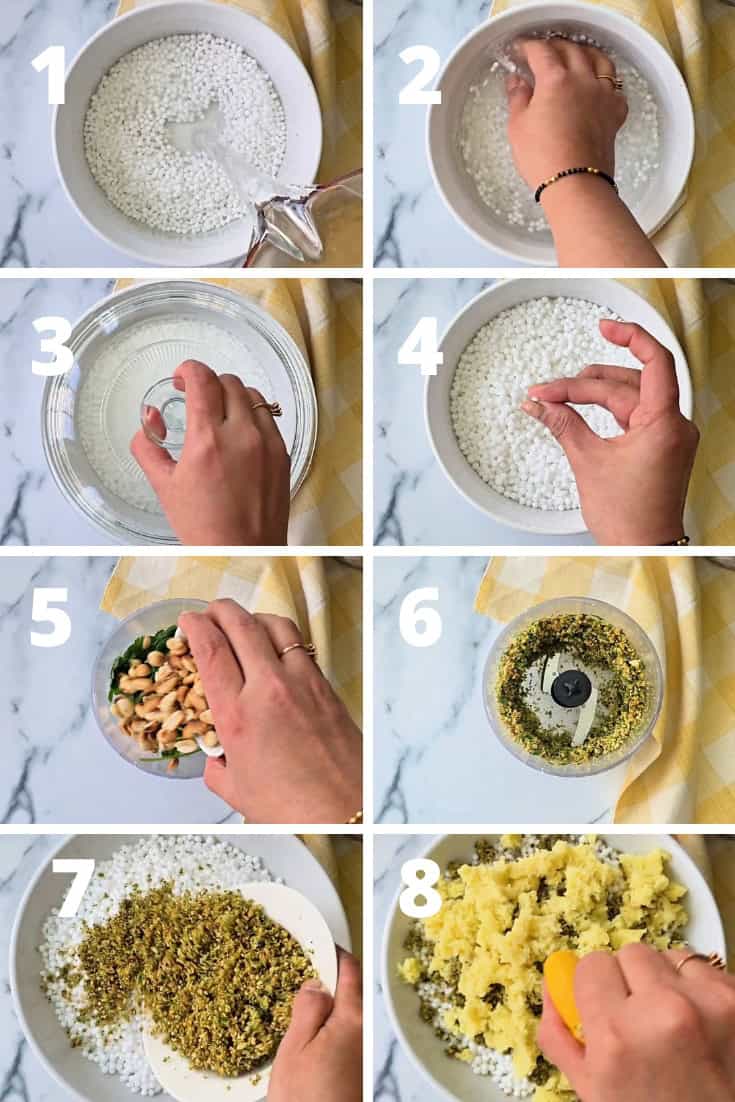 1
2
3
4
5
6
7
8