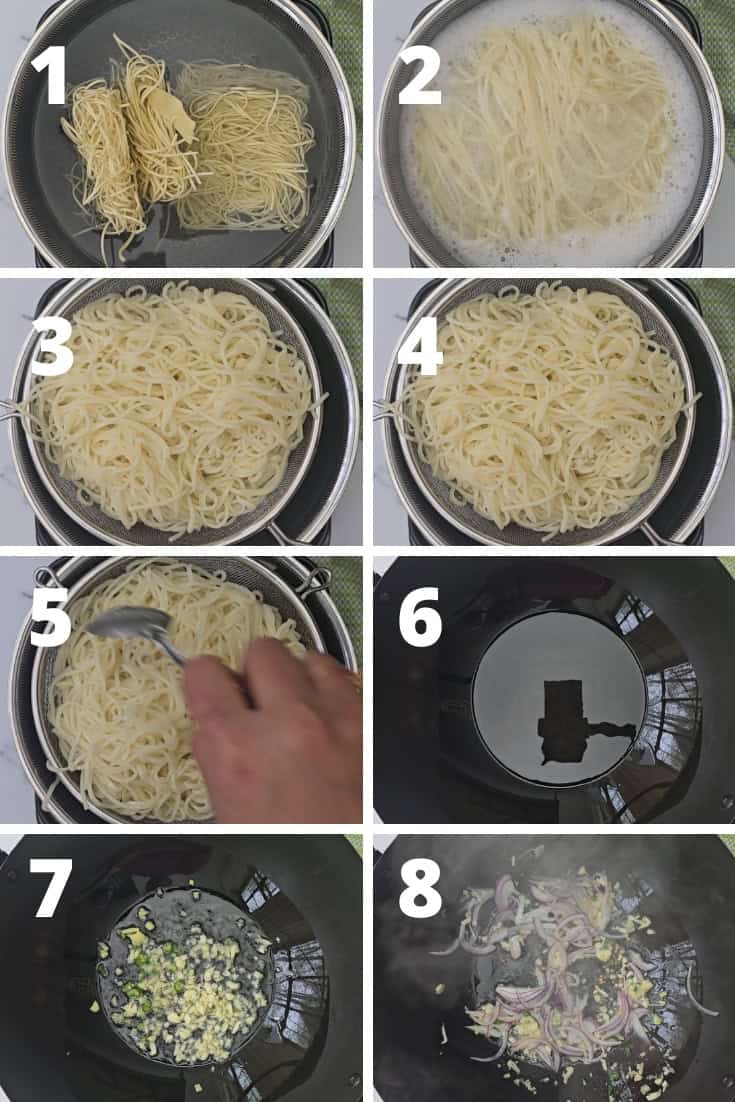 1
2
3
4
5
6
7
8