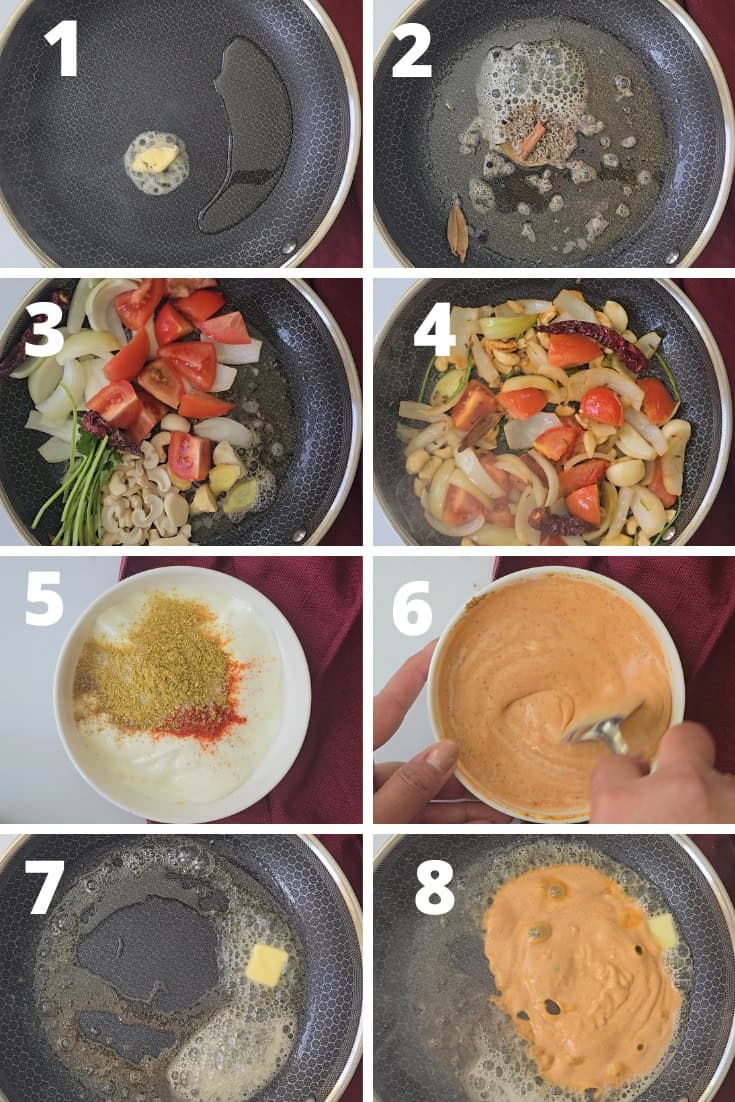 1
2
3
4
5
6
7
8