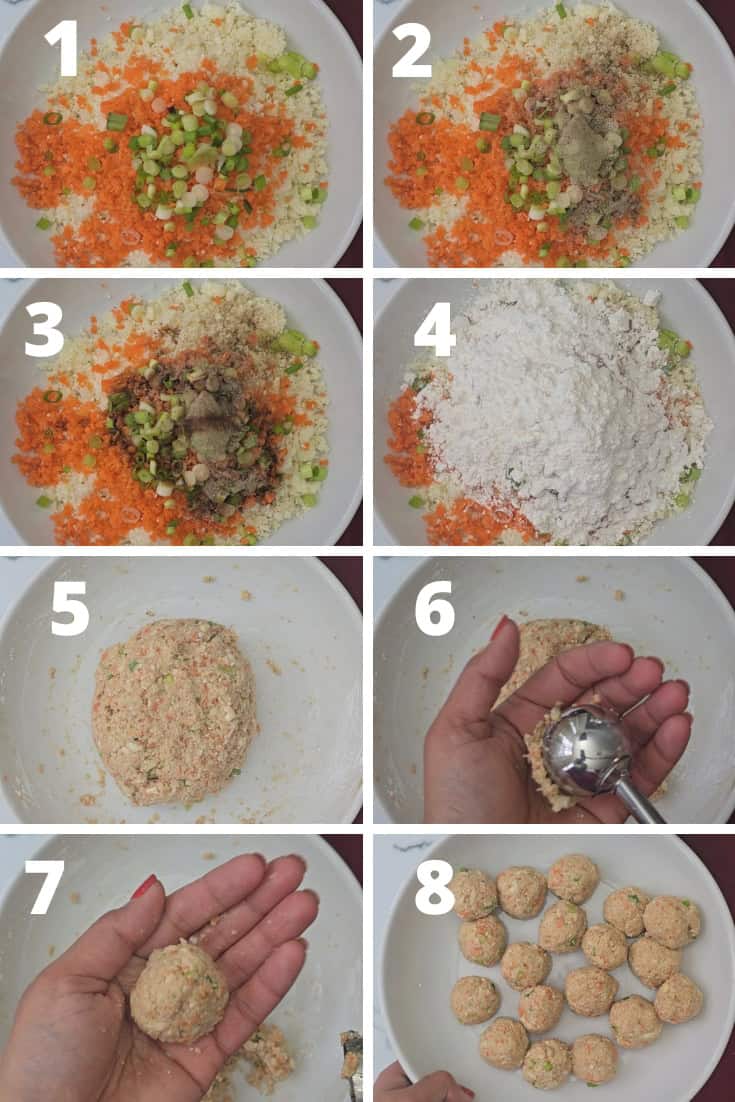 1

2

3

4

5

6

7

8